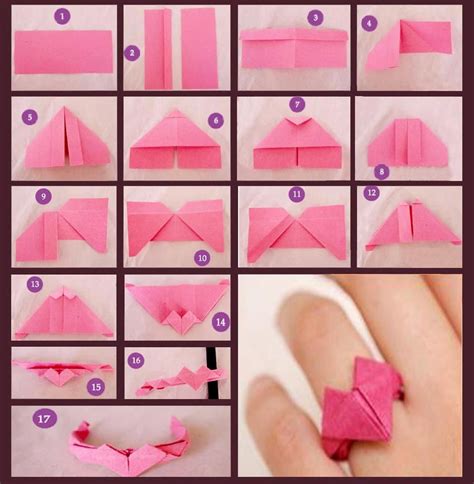 1
2
3
4
5
6
7
8
9
10
11
12
13
14
15
16
17