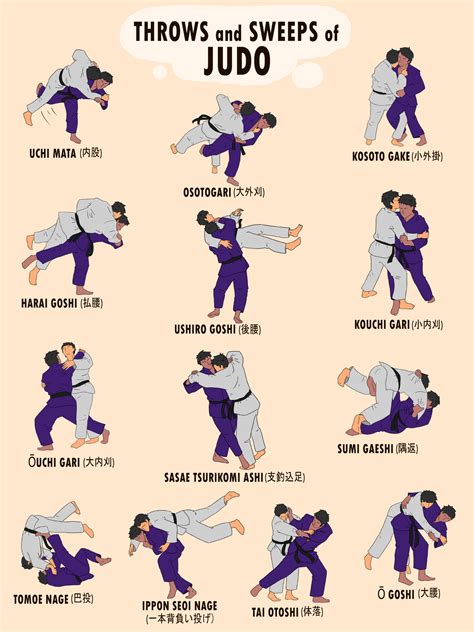 THROWS and SWEEPS of JUDO

UCHI MATA (内股)

OSOTOGARI (大外刈)

KOSOTO GAKE (小外掛)

HARAI GOSHI (払腰)

USHIRO GOSHI (後腰)

KOUCHI GARI (小内刈)

ŌUCHI GARI (大内刈)

SASAE TSURIKOMI ASHI (支釣込足)

SUMI GAESHI (隅返)

TOMOE NAGE (巴投)

IPPON SEOI NAGE (一本背負い投げ)

TAI OTOSHI (体落)

Ō GOSHI (大腰)