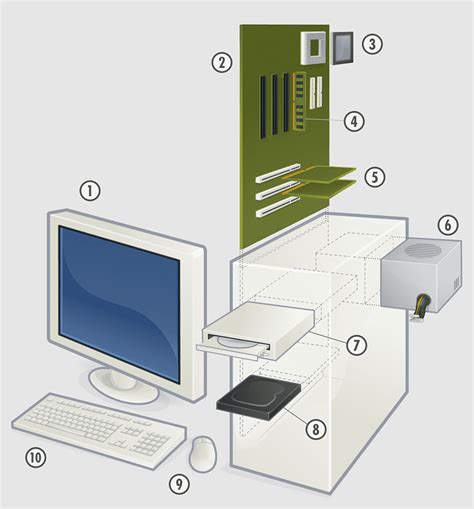 2
3
4
5
1
6
7
8
10
9