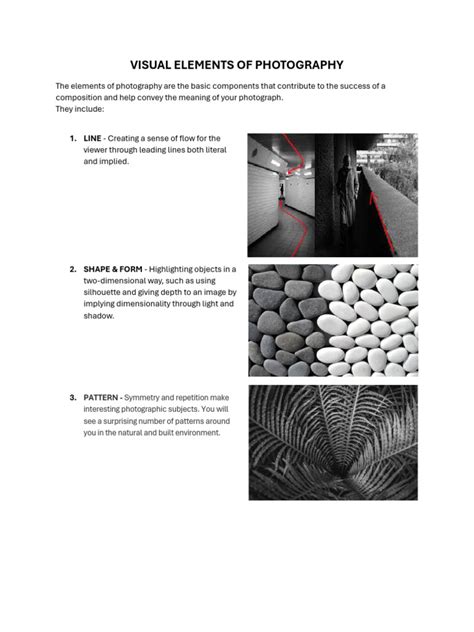 VISUAL ELEMENTS OF PHOTOGRAPHY

The elements of photography are the basic components that contribute to the success of a composition and help convey the meaning of your photograph.
They include:

1. LINE - Creating a sense of flow for the viewer through leading lines both literal and implied.

2. SHAPE & FORM - Highlighting objects in a two-dimensional way, such as using silhouette and giving depth to an image by implying dimensionality through light and shadow.

3. PATTERN - Symmetry and repetition make interesting photographic subjects. You will see a surprising number of patterns around you in the natural and built environment.