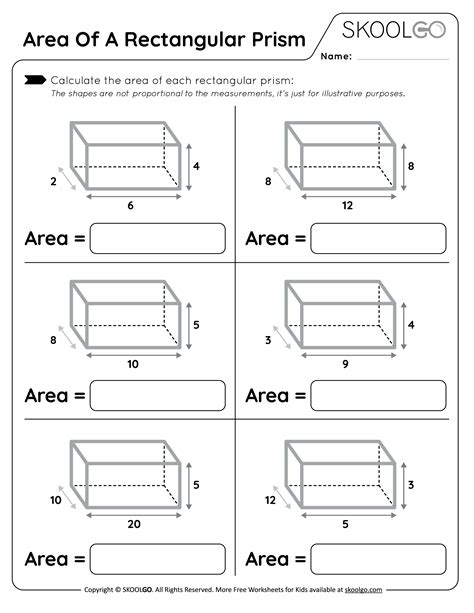 Area Of A Rectangular Prism

SKOOLGO

Name:

Calculate the area of each rectangular prism:
The shapes are not proportional to the measurements, it's just for illustrative purposes.

2
4
6
Area =

8
8
12
Area =

8
5
10
Area =

3
4
9
Area =

10
5
20
Area =

12
3
5
Area =

Copyright © SKOOLGO. All Rights Reserved. More Free Worksheets for Kids available at skoolgo.com