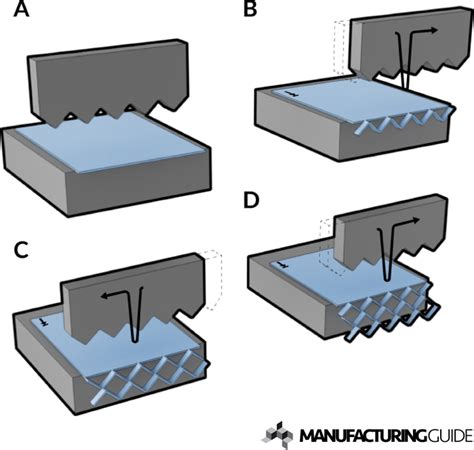 A

B

C

D

MANUFACTURINGGUIDE