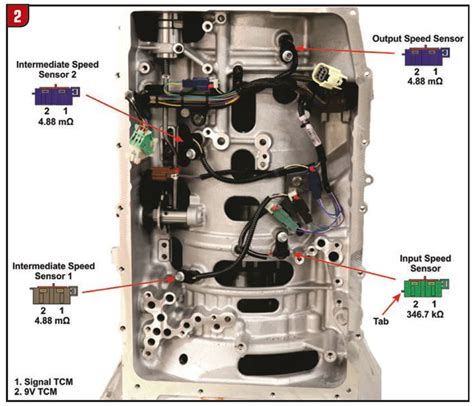 2

Intermediate Speed Sensor 2
2 1
4.88 mΩ

Output Speed Sensor
2 1
4.88 mΩ

Intermediate Speed Sensor 1
2 1
4.88 mΩ

Input Speed Sensor
2 1
346.7 kΩ
Tab

1. Signal TCM
2. 9V TCM