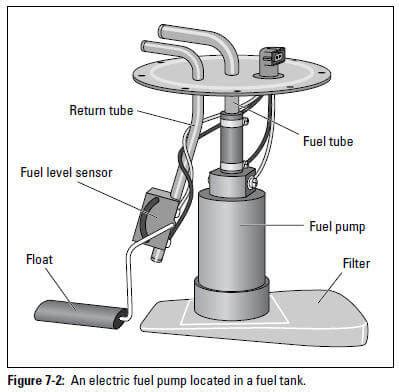 Return tube

Fuel tube

Fuel level sensor

Fuel pump

Float

Filter

Figure 7-2: An electric fuel pump located in a fuel tank.