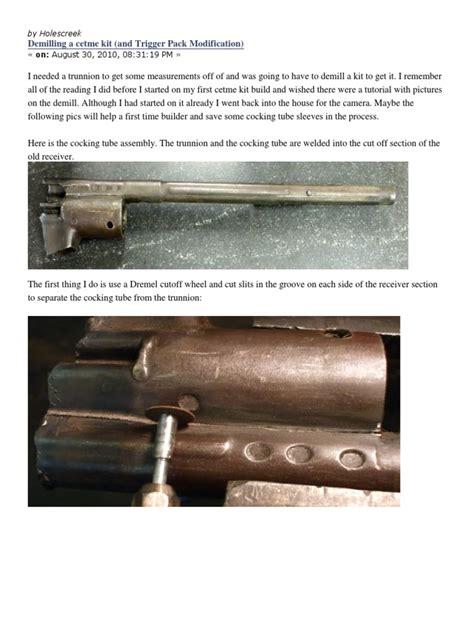 by Holescreek
Demilling a cetme kit (and Trigger Pack Modification)
« on: August 30, 2010, 08:31:19 PM »

I needed a trunnion to get some measurements off of and was going to have to demill a kit to get it. I remember all of the reading I did before I started on my first cetme kit build and wished there were a tutorial with pictures on the demill. Although I had started on it already I went back into the house for the camera. Maybe the following pics will help a first time builder and save some cocking tube sleeves in the process.

Here is the cocking tube assembly. The trunnion and the cocking tube are welded into the cut off section of the old receiver.

The first thing I do is use a Dremel cutoff wheel and cut slits in the groove on each side of the receiver section to separate the cocking tube from the trunnion: