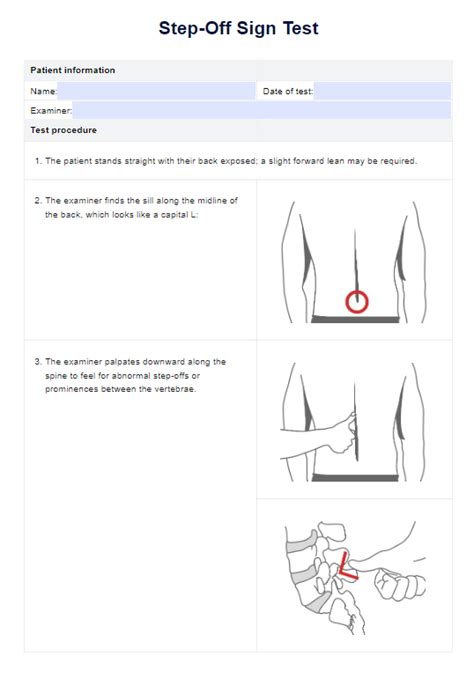 Step-Off Sign Test

Patient information

Name:

Date of test:

Examiner:

Test procedure

1. The patient stands straight with their back exposed; a slight forward lean may be required.

2. The examiner finds the sill along the midline of the back, which looks like a capital L:

3. The examiner palpates downward along the spine to feel for abnormal step-offs or prominences between the vertebrae.