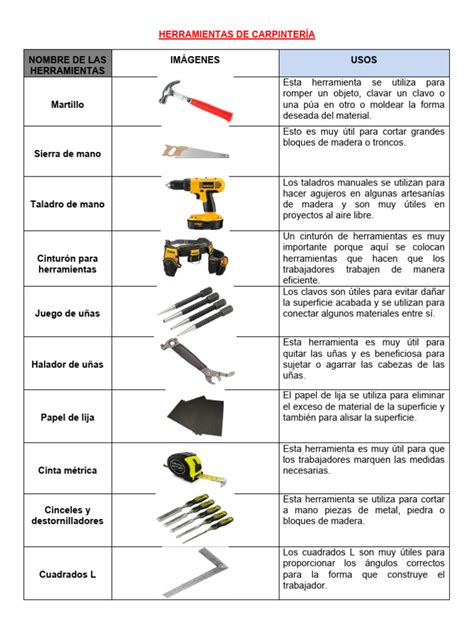 HERRAMIENTAS DE CARPINTERÍA

| NOMBRE DE LAS HERRAMIENTAS | IMÁGENES | USOS |
|---|---|---|
| Martillo | | Esta herramienta se utiliza para romper un objeto, clavar un clavo o una púa en otro o moldear la forma deseada del material. |
| Sierra de mano | | Esto es muy útil para cortar grandes bloques de madera o troncos. |
| Taladro de mano | | Los taladros manuales se utilizan para hacer agujeros en algunas artesanías de madera y son muy útiles en proyectos al aire libre. |
| Cinturón para herramientas | | Un cinturón de herramientas es muy importante porque aquí se colocan herramientas que hacen que los trabajadores trabajen de manera eficiente. |
| Juego de uñas | | Los clavos son útiles para evitar dañar la superficie acabada y se utilizan para conectar algunos materiales entre sí. |
| Halador de uñas | | Esta herramienta es muy útil para quitar las uñas y es beneficiosa para sujetar o agarrar las cabezas de las uñas. |
| Papel de lija | | El papel de lija se utiliza para eliminar el exceso de material de la superficie y también para alisar la superficie. |
| Cinta métrica | | Esta herramienta es muy útil para que los trabajadores marquen las medidas necesarias. |
| Cinceles y destornilladores | | Esta herramienta se utiliza para cortar a mano piezas de metal, piedra o bloques de madera. |
| Cuadrados L | | Los cuadrados L son muy útiles para proporcionar los ángulos correctos para la forma que construye el trabajador. |