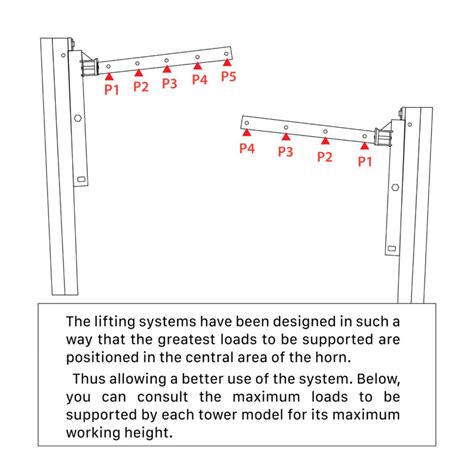 P1 P2 P3 P4 P5

P4 P3 P2 P1

The lifting systems have been designed in such a way that the greatest loads to be supported are positioned in the central area of the horn.

Thus allowing a better use of the system. Below, you can consult the maximum loads to be supported by each tower model for its maximum working height.