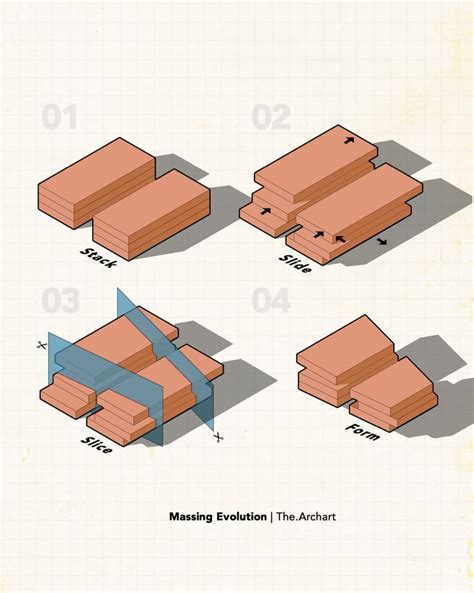 01

Stack

02

Slide

03

Slice

04

Form

Massing Evolution | The.Archart