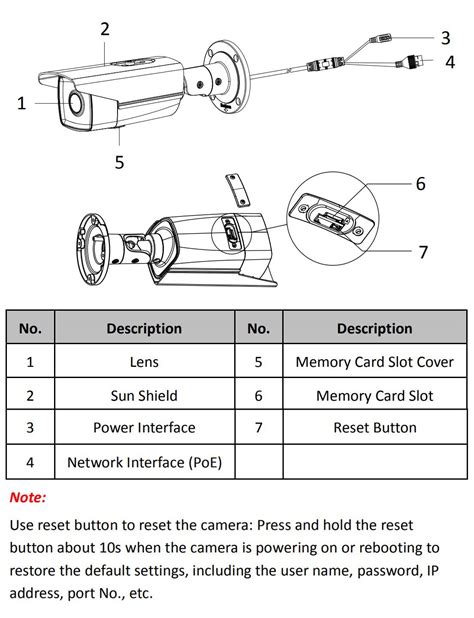 2
3
4
1
5
6
7

| No. | Description | No. | Description |
|---|---|---|---|
| 1 | Lens | 5 | Memory Card Slot Cover |
| 2 | Sun Shield | 6 | Memory Card Slot |
| 3 | Power Interface | 7 | Reset Button |
| 4 | Network Interface (PoE) | | |

Note:

Use reset button to reset the camera: Press and hold the reset button about 10s when the camera is powering on or rebooting to restore the default settings, including the user name, password, IP address, port No., etc.