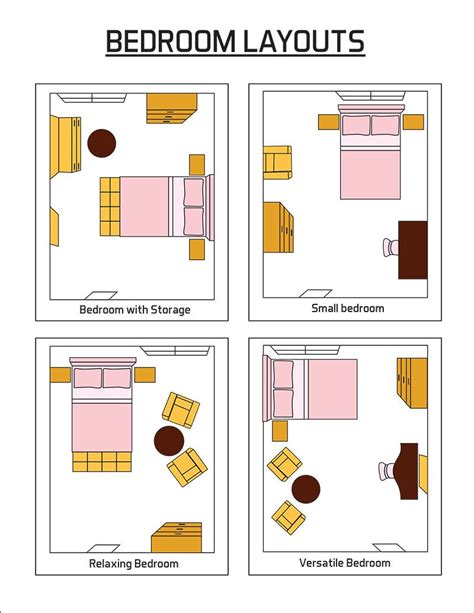 BEDROOM LAYOUTS

Bedroom with Storage

Small bedroom

Relaxing Bedroom

Versatile Bedroom