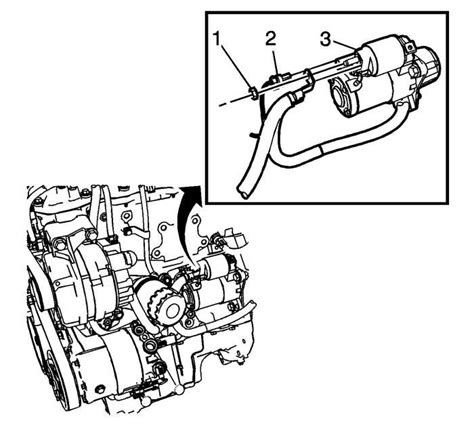 1
2
3