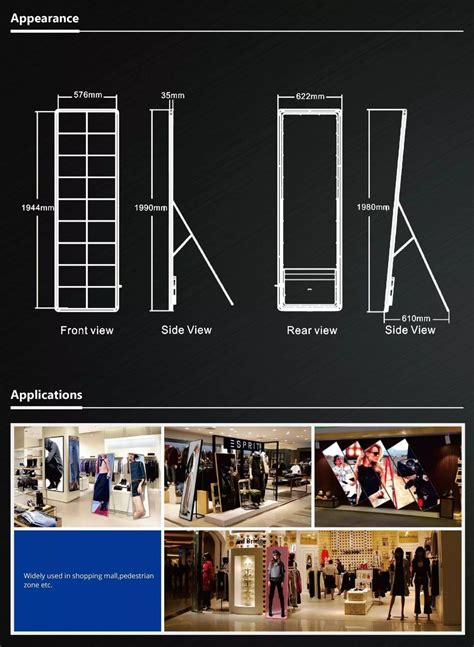 Appearance

576mm

35mm

622mm

1944mm

1990mm

1980mm

610mm

Front view

Side View

Rear view

Side View

Applications

ESPRIT

Widely used in shopping mall,pedestrian zone etc.