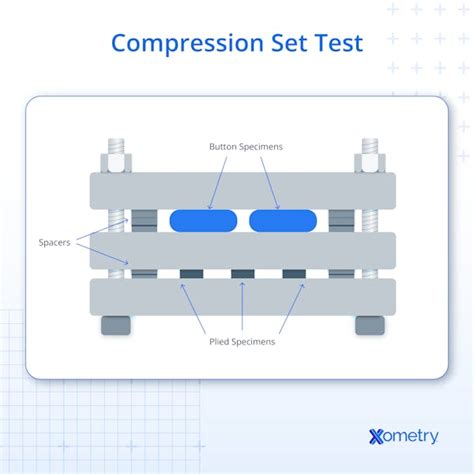 Compression Set Test

Button Specimens

Spacers

Plied Specimens

Xometry