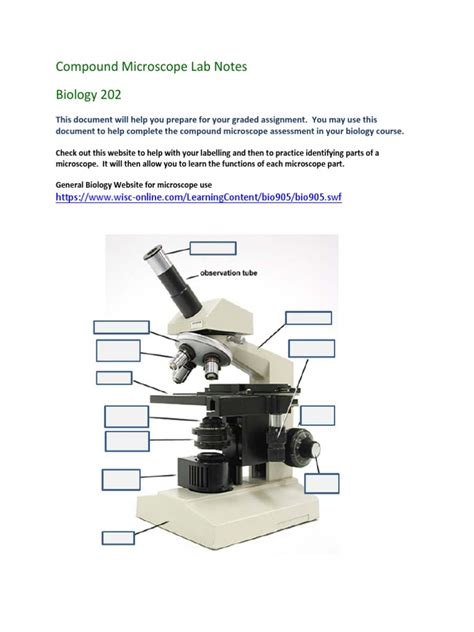 Compound Microscope Lab Notes

Biology 202

This document will help you prepare for your graded assignment. You may use this document to help complete the compound microscope assessment in your biology course.

Check out this website to help with your labelling and then to practice identifying parts of a microscope. It will then allow you to learn the functions of each microscope part.

General Biology Website for microscope use
https://www.wisc-online.com/LearningContent/bio905/bio905.swf

observation tube