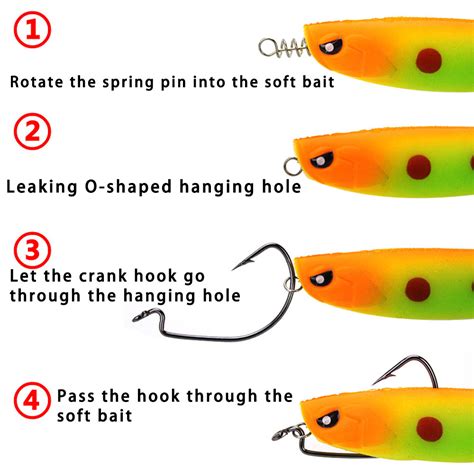 1

Rotate the spring pin into the soft bait

2

Leaking O-shaped hanging hole

3

Let the crank hook go through the hanging hole

4

Pass the hook through the soft bait