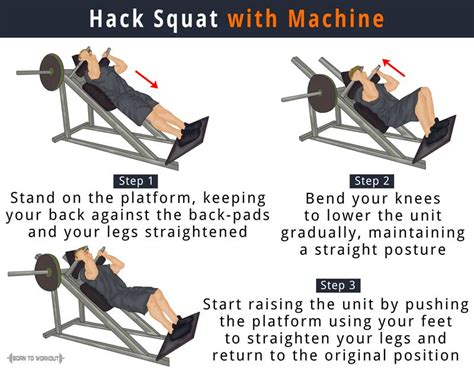 Hack Squat with Machine

Step 1
Stand on the platform, keeping your back against the back-pads and your legs straightened

Step 2
Bend your knees to lower the unit gradually, maintaining a straight posture

Step 3
Start raising the unit by pushing the platform using your feet to straighten your legs and return to the original position

BORN TO WORKOUT