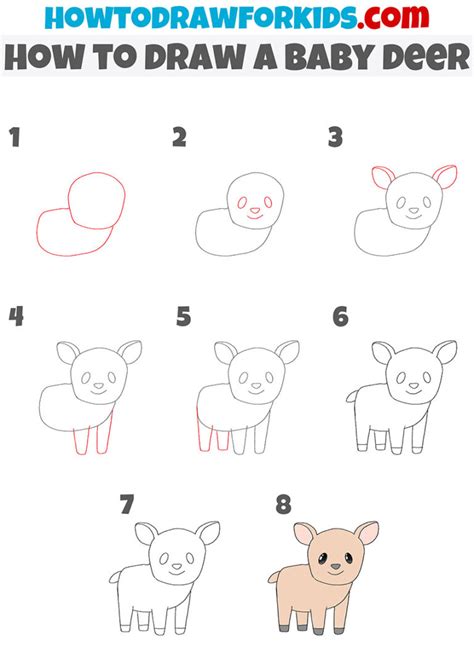 HOWTODRAWFORKIDS.com
HOW TO DRAW A BABY DEER

1

2

3

4

5

6

7

8