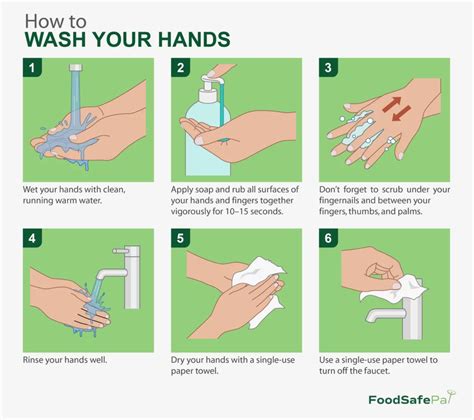 How to
WASH YOUR HANDS

1
Wet your hands with clean, running warm water.

2
Apply soap and rub all surfaces of your hands and fingers together vigorously for 10–15 seconds.

3
Don't forget to scrub under your fingernails and between your fingers, thumbs, and palms.

4
Rinse your hands well.

5
Dry your hands with a single-use paper towel.

6
Use a single-use paper towel to turn off the faucet.

FoodSafePal