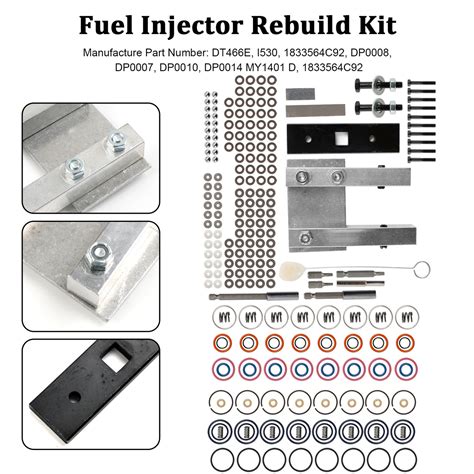 Fuel Injector Rebuild Kit

Manufacture Part Number: DT466E, I530, 1833564C92, DP0008, DP0007, DP0010, DP0014 MY1401 D, 1833564C92