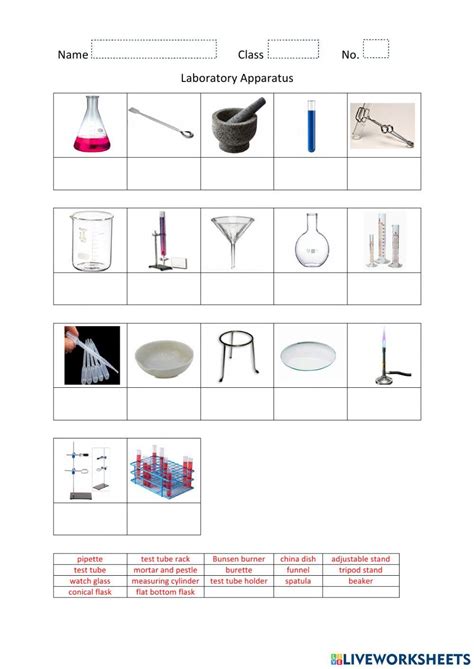 Name Class No.

Laboratory Apparatus

| pipette | test tube rack | Bunsen burner | china dish | adjustable stand |
|---|---|---|---|---|
| test tube | mortar and pestle | burette | funnel | tripod stand |
| watch glass | measuring cylinder | test tube holder | spatula | beaker |
| conical flask | flat bottom flask | | | |

LIVEWORKSHEETS