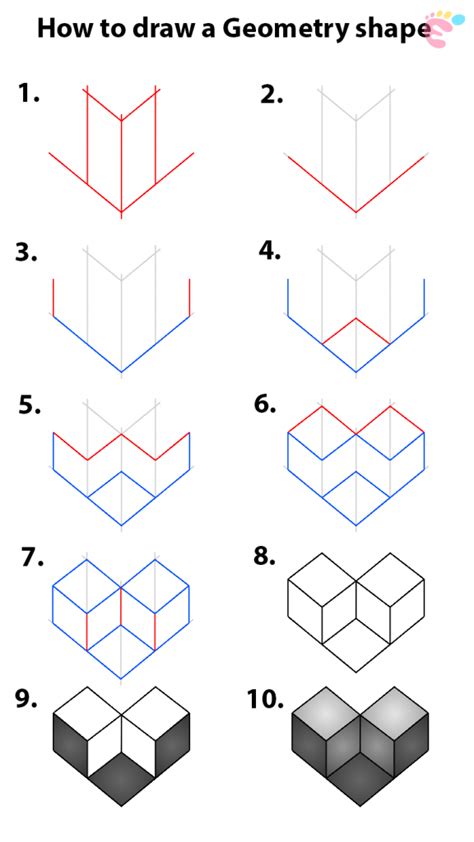 How to draw a Geometry shape

1.

2.

3.

4.

5.

6.

7.

8.

9.

10.