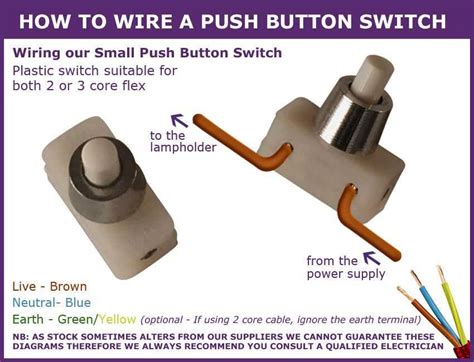 HOW TO WIRE A PUSH BUTTON SWITCH

Wiring our Small Push Button Switch
Plastic switch suitable for both 2 or 3 core flex

to the lampholder

from the power supply

Live - Brown
Neutral- Blue
Earth - Green/Yellow (optional - If using 2 core cable, ignore the earth terminal)

NB: AS STOCK SOMETIMES ALTERS FROM OUR SUPPLIERS WE CANNOT GUARANTEE THESE DIAGRAMS THEREFORE WE ALWAYS RECOMMEND YOU CONSULT A QUALIFIED ELECTRICIAN