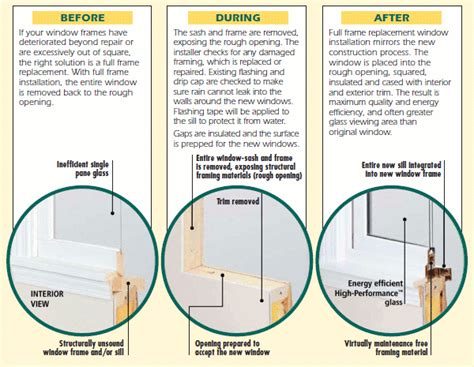 BEFORE

If your window frames have deteriorated beyond repair or are excessively out of square, the right solution is a full frame replacement. With full frame installation, the entire window is removed back to the rough opening.

Inefficient single pane glass

INTERIOR VIEW

Structurally unsound window frame and/or sill

DURING

The sash and frame are removed, exposing the rough opening. The installer checks for any damaged framing, which is replaced or repaired. Existing flashing and drip cap are checked to make sure rain cannot leak into the walls around the new windows. Flashing tape will be applied to the sill to protect it from water.

Gaps are insulated and the surface is prepped for the new windows.

Entire window-sash and frame is removed, exposing structural framing materials (rough opening)

Trim removed

Opening prepared to accept the new window

AFTER

Full frame replacement window installation mirrors the new construction process. The window is placed into the rough opening, squared, insulated and cased with interior and exterior trim. The result is maximum quality and energy efficiency, and often greater glass viewing area than original window.

Entire new sill integrated into new window frame

Energy efficient High-Performance™ glass

Virtually maintenance free framing material