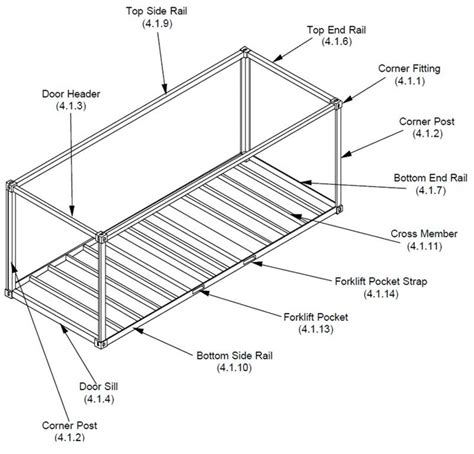 Top Side Rail
(4.1.9)

Top End Rail
(4.1.6)

Corner Fitting
(4.1.1)

Door Header
(4.1.3)

Corner Post
(4.1.2)

Bottom End Rail
(4.1.7)

Cross Member
(4.1.11)

Forklift Pocket Strap
(4.1.14)

Forklift Pocket
(4.1.13)

Bottom Side Rail
(4.1.10)

Door Sill
(4.1.4)

Corner Post
(4.1.2)