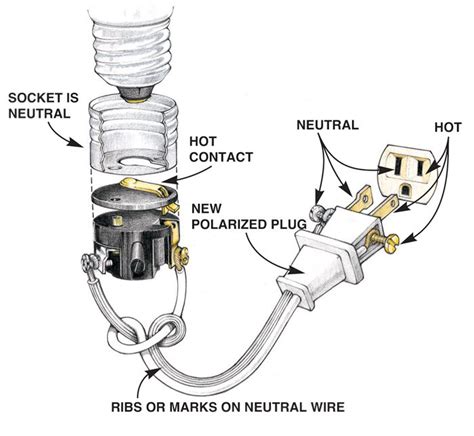 SOCKET IS NEUTRAL

HOT CONTACT

NEUTRAL

HOT

NEW POLARIZED PLUG

RIBS OR MARKS ON NEUTRAL WIRE