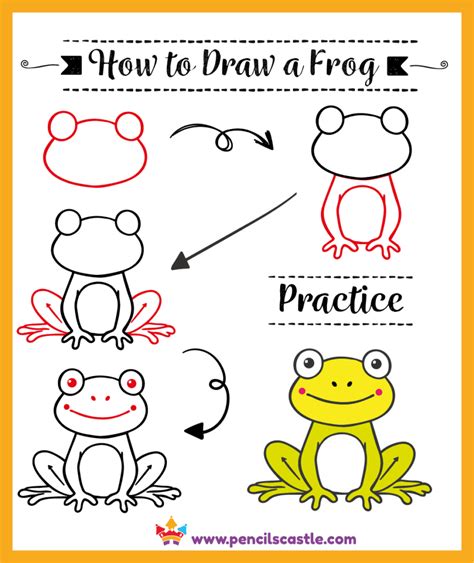 How to Draw a Frog

Practice

www.pencilscastle.com