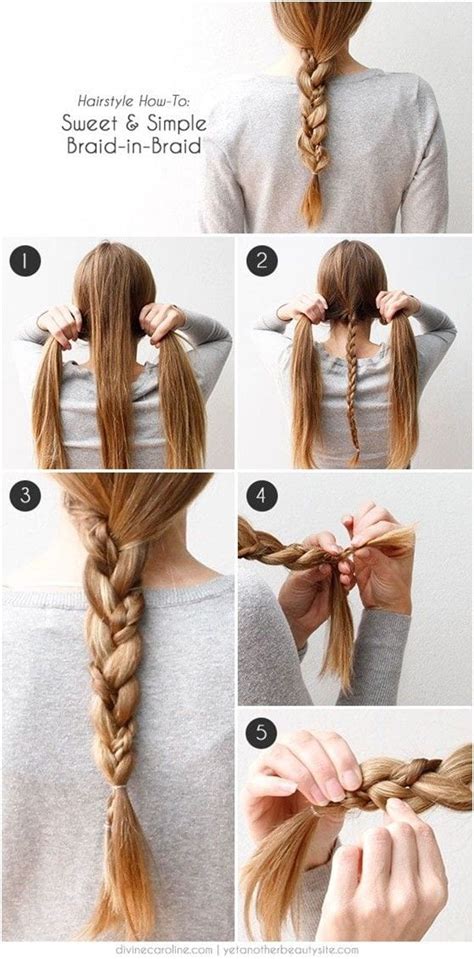 Hairstyle How-To:
Sweet & Simple
Braid-in-Braid

1

2

3

4

5

divinecaroline.com | yetanotherbeautysite.com