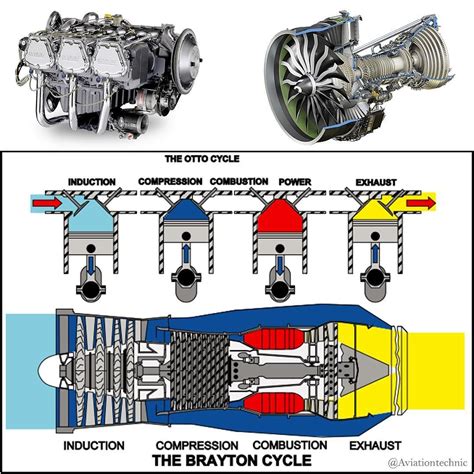 THE OTTO CYCLE

INDUCTION COMPRESSION COMBUSTION POWER EXHAUST

INDUCTION COMPRESSION COMBUSTION EXHAUST

THE BRAYTON CYCLE

@Aviationtechnic