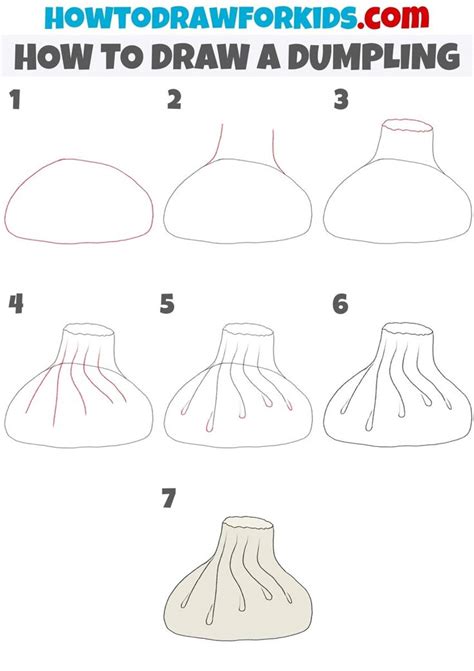 HOWTODRAWFORKIDS.com

HOW TO DRAW A DUMPLING

1

2

3

4

5

6

7