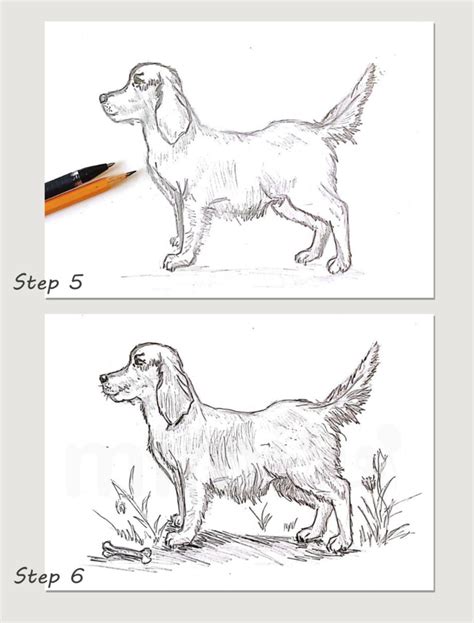 Step 5

Step 6