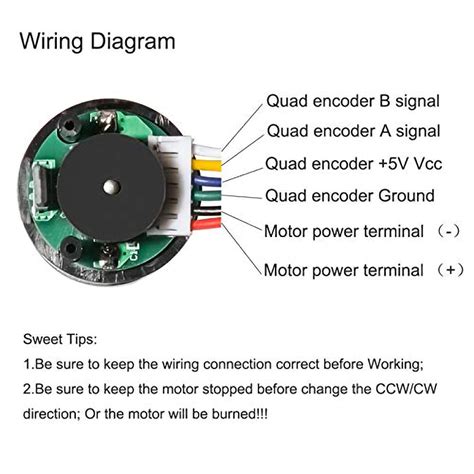 Wiring Diagram

Quad encoder B signal
Quad encoder A signal
Quad encoder +5V Vcc
Quad encoder Ground
Motor power terminal （-）
Motor power terminal （+）

Sweet Tips:
1.Be sure to keep the wiring connection correct before Working;
2.Be sure to keep the motor stopped before change the CCW/CW direction; Or the motor will be burned!!!