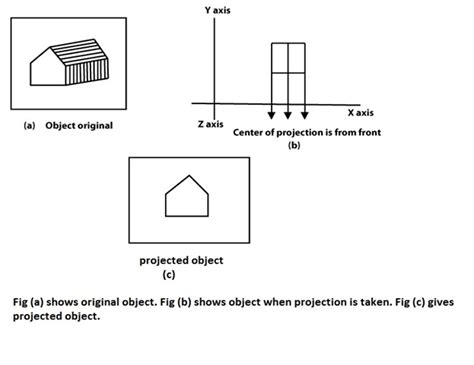 (a) Object original

Y axis

X axis

Z axis

Center of projection is from front

(b)

projected object

(c)

Fig (a) shows original object. Fig (b) shows object when projection is taken. Fig (c) gives projected object.