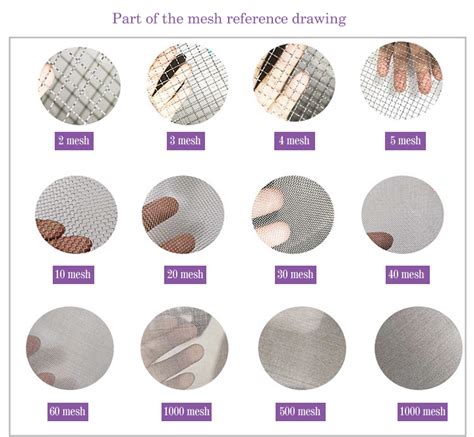 Part of the mesh reference drawing

2 mesh

3 mesh

4 mesh

5 mesh

10 mesh

20 mesh

30 mesh

40 mesh

60 mesh

1000 mesh

500 mesh

1000 mesh