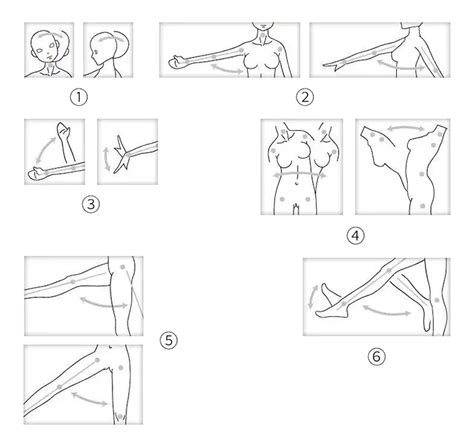 ①

②

③

④

⑤

⑥