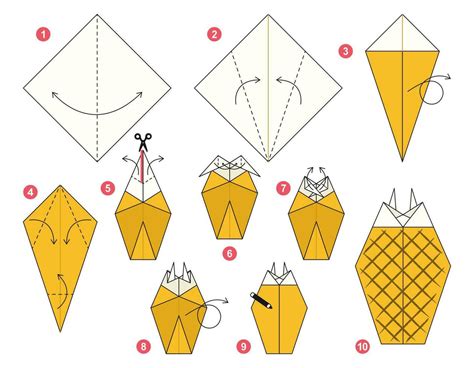 1
2
3
4
5
6
7
8
9
10