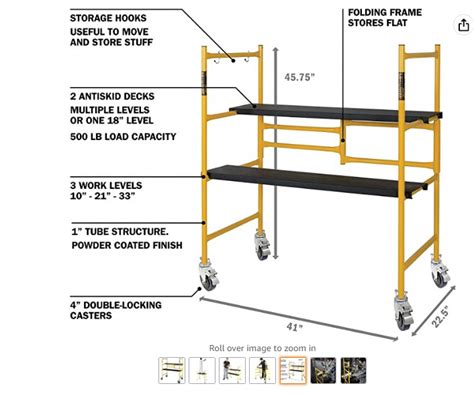 STORAGE HOOKS
USEFUL TO MOVE AND STORE STUFF

FOLDING FRAME STORES FLAT

45.75"

2 ANTISKID DECKS
MULTIPLE LEVELS OR ONE 18" LEVEL
500 LB LOAD CAPACITY

3 WORK LEVELS
10" - 21" - 33"

1" TUBE STRUCTURE.
POWDER COATED FINISH

4" DOUBLE-LOCKING CASTERS

41"

22.5"

Roll over image to zoom in