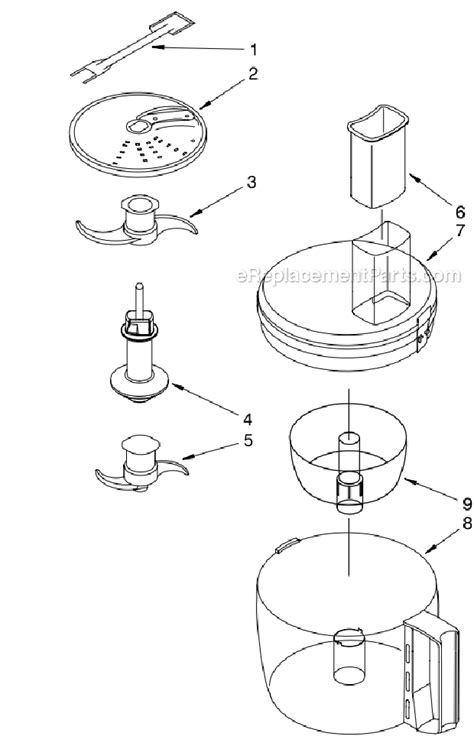 1
2
3
6
7
eReplacementParts.com
4
5
9
8