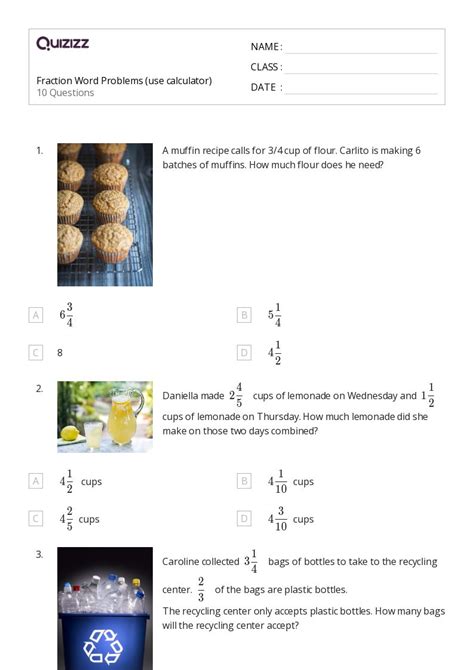 Quizizz

Fraction Word Problems (use calculator)
10 Questions

NAME :
CLASS :
DATE :

1. A muffin recipe calls for 3/4 cup of flour. Carlito is making 6 batches of muffins. How much flour does he need?

A $6\frac{3}{4}$

B $5\frac{1}{4}$

C 8

D $4\frac{1}{2}$

2. Daniella made $2\frac{4}{5}$ cups of lemonade on Wednesday and $1\frac{1}{2}$ cups of lemonade on Thursday. How much lemonade did she make on those two days combined?

A $4\frac{1}{2}$ cups

B $4\frac{1}{10}$ cups

C $4\frac{2}{5}$ cups

D $4\frac{3}{10}$ cups

3. Caroline collected $3\frac{1}{4}$ bags of bottles to take to the recycling center. $\frac{2}{3}$ of the bags are plastic bottles.
The recycling center only accepts plastic bottles. How many bags will the recycling center accept?