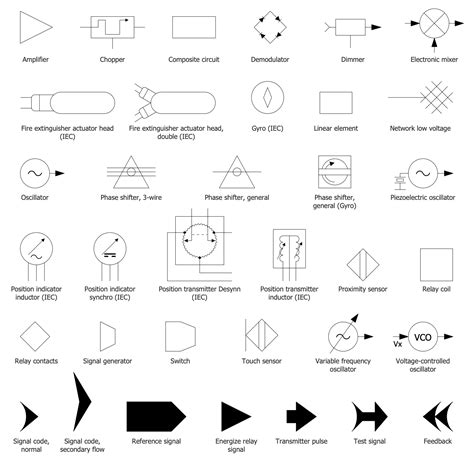 Amplifier
Chopper
Composite circuit
Demodulator
Dimmer
Electronic mixer

Fire extinguisher actuator head (IEC)
Fire extinguisher actuator head, double (IEC)
Gyro (IEC)
Linear element
Network low voltage

Oscillator
Phase shifter, 3-wire
Phase shifter, general
Phase shifter, general (Gyro)
Piezoelectric oscillator

Position indicator inductor (IEC)
Position indicator synchro (IEC)
Position transmitter Desynn (IEC)
Position transmitter inductor (IEC)
Proximity sensor
Relay coil

Relay contacts
Signal generator
Switch
Touch sensor
Variable frequency oscillator
Vx
VCO
Voltage-controlled oscillator

Signal code, normal
Signal code, secondary flow
Reference signal
Energize relay signal
Transmitter pulse
Test signal
Feedback