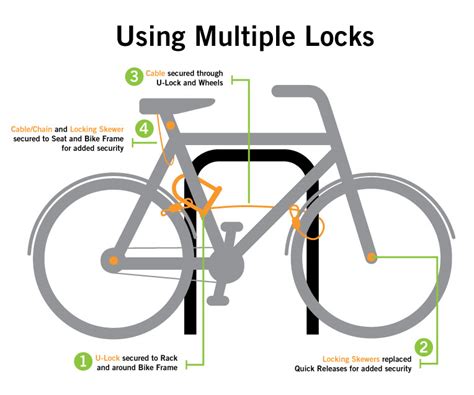 Using Multiple Locks

3 Cable secured through U-Lock and Wheels

4 Cable/Chain and Locking Skewer secured to Seat and Bike Frame for added security

1 U-Lock secured to Rack and around Bike Frame

2 Locking Skewers replaced Quick Releases for added security