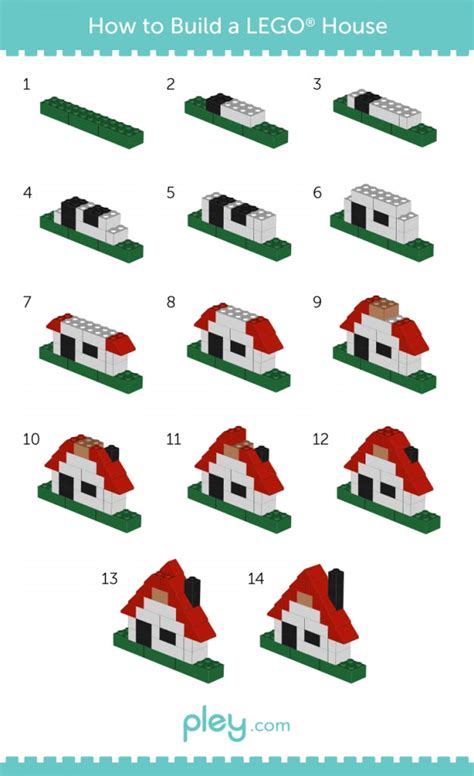 How to Build a LEGO® House

1

2

3

4

5

6

7

8

9

10

11

12

13

14

pley.com