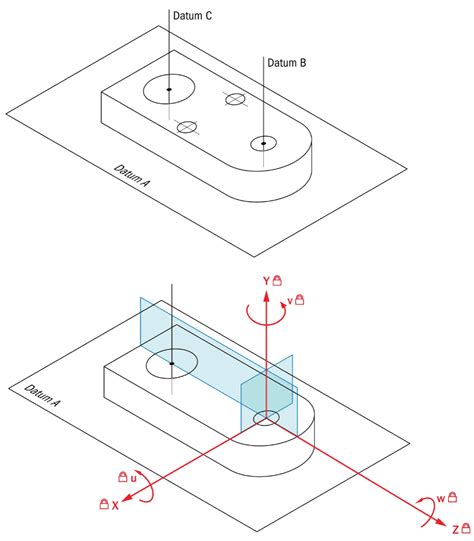 Datum C

Datum B

Datum A

Y

v

Datum A

u

X

w

Z