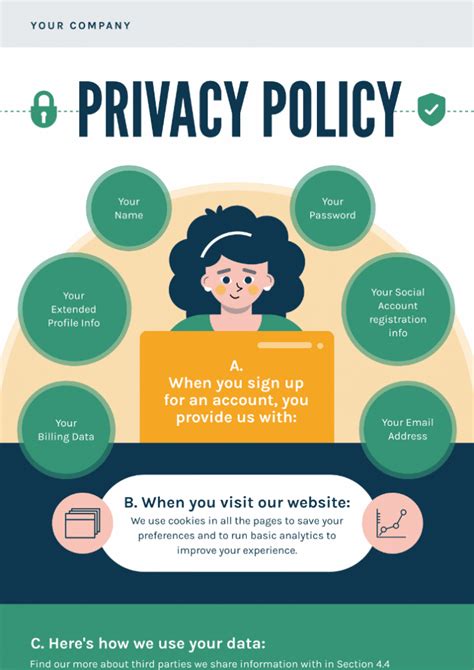 YOUR COMPANY

PRIVACY POLICY

Your Name

Your Password

Your Extended Profile Info

Your Social Account registration info

A.
When you sign up for an account, you provide us with:

Your Billing Data

Your Email Address

B. When you visit our website:
We use cookies in all the pages to save your preferences and to run basic analytics to improve your experience.

C. Here's how we use your data:
Find our more about third parties we share information with in Section 4.4