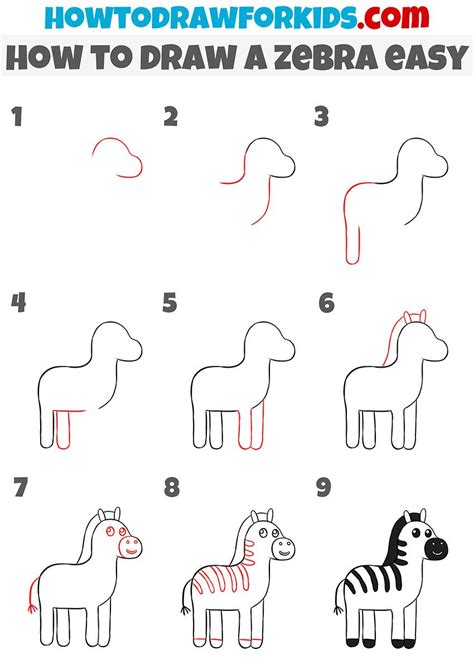 HOWTODRAWFORKIDS.com
HOW TO DRAW A ZEBRA EASY

1

2

3

4

5

6

7

8

9