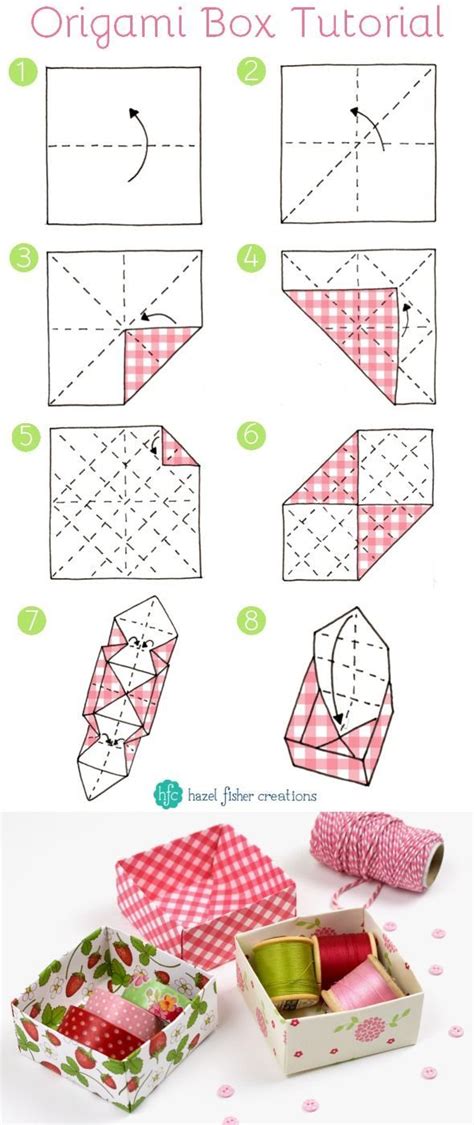 Origami Box Tutorial

1

2

3

4

5

6

7

8

hfc hazel fisher creations